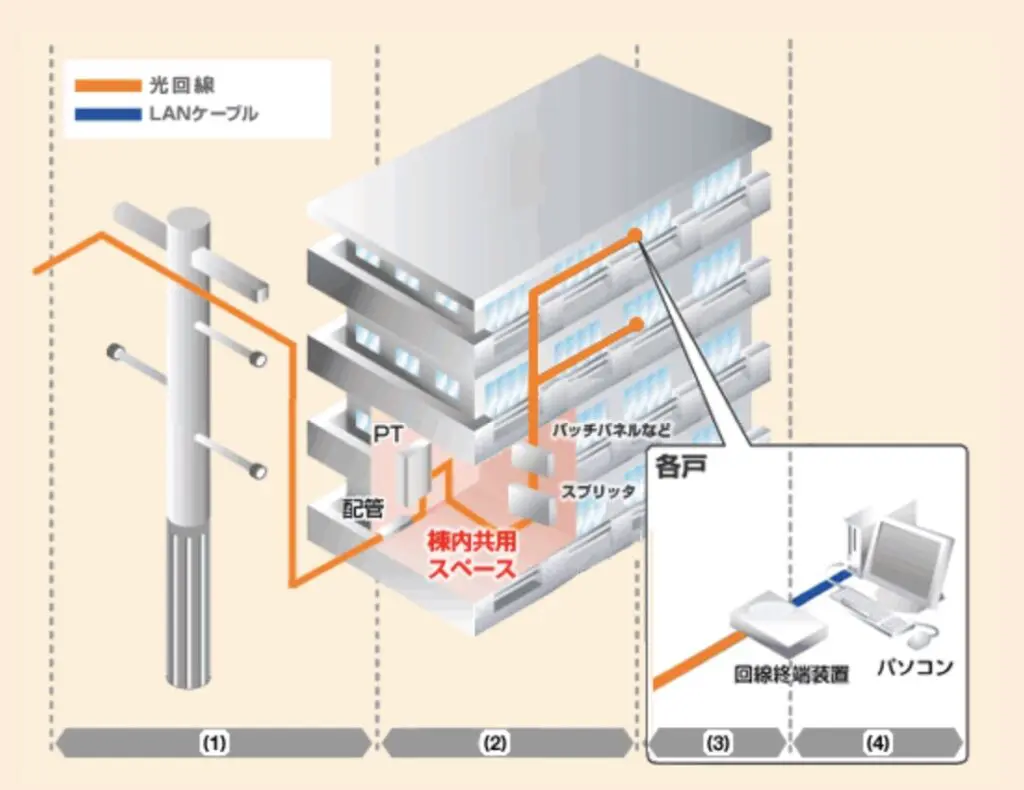 光回線
LANケーブル

PT
配管
パッチパネルなど
スプリッタ
棟内共用スペース

各戸
回線終端装置
パソコン

(1)
(2)
(3)
(4)