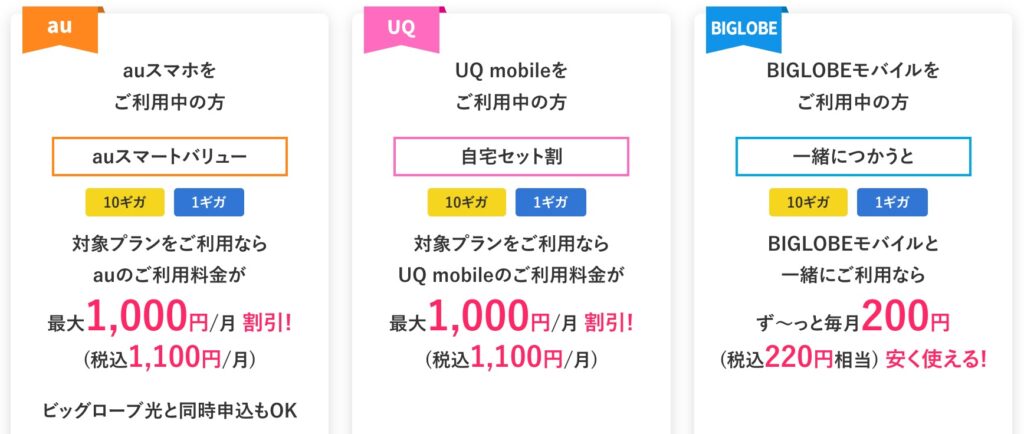 au

auスマホを
ご利用中の方

auスマートバリュー

10ギガ 1ギガ

対象プランをご利用なら
auのご利用料金が
最大1,000円/月 割引!
(税込1,100円/月)

ビッグローブ光と同時申込もOK

UQ

UQ mobileを
ご利用中の方

自宅セット割

10ギガ 1ギガ

対象プランをご利用なら
UQ mobileのご利用料金が
最大1,000円/月 割引!
(税込1,100円/月)

BIGLOBE

BIGLOBEモバイルを
ご利用中の方

一緒につかうと

10ギガ 1ギガ

BIGLOBEモバイルと
一緒にご利用なら
ず〜っと毎月200円
(税込220円相当) 安く使える!